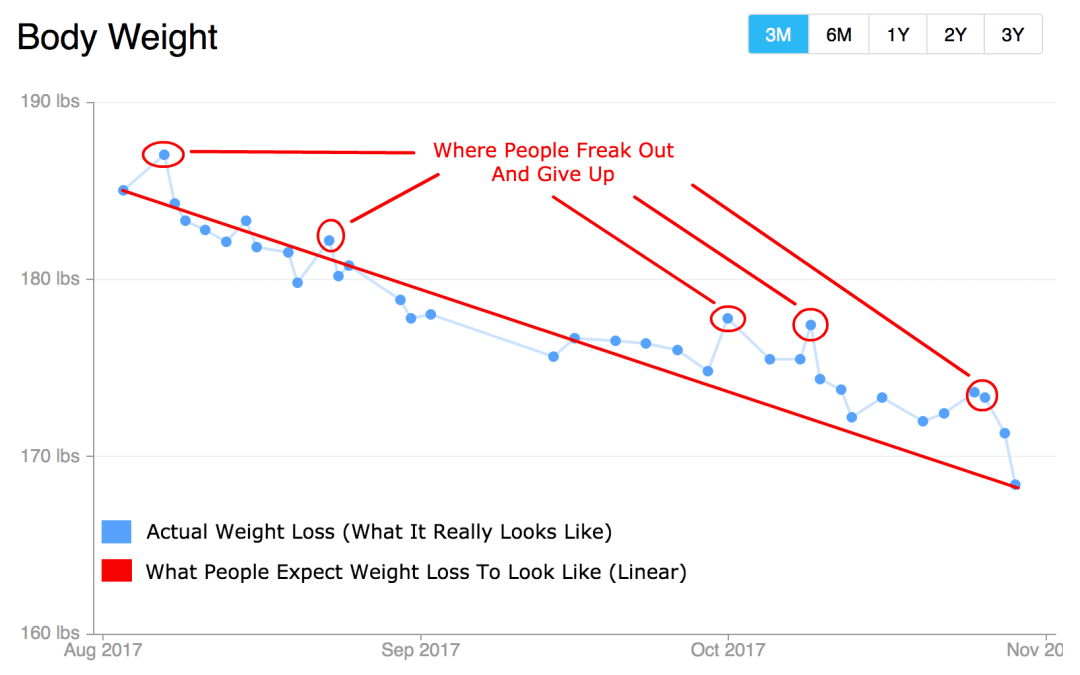 Body Weight

3M 6M 1Y 2Y 3Y

190 lbs
180 lbs
170 lbs
160 lbs

Where People Freak Out And Give Up

Actual Weight Loss (What It Really Looks Like)
What People Expect Weight Loss To Look Like (Linear)

Aug 2017 Sep 2017 Oct 2017 Nov 20