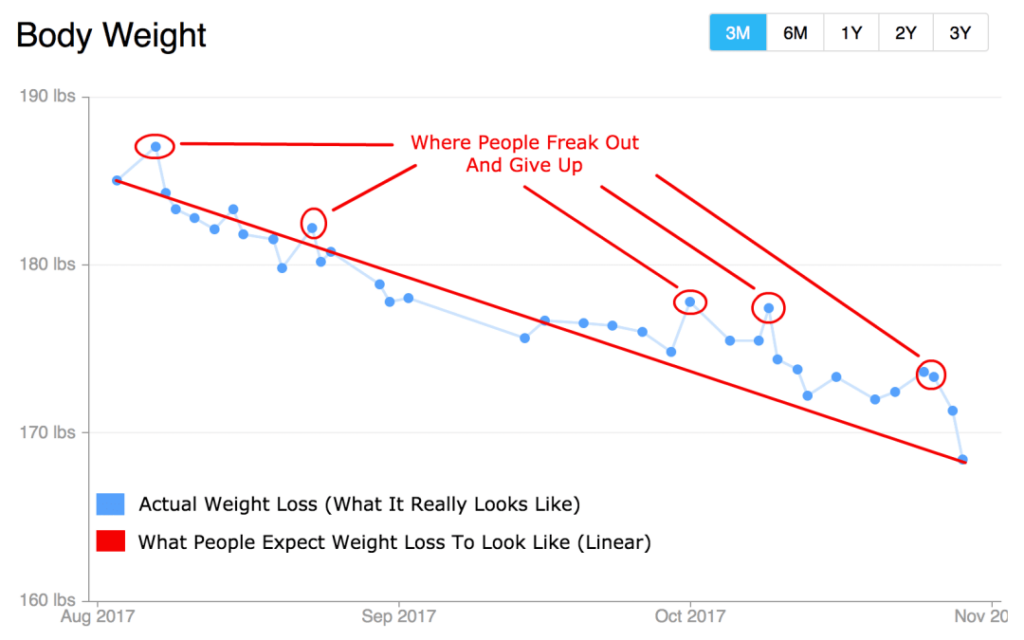 Body Weight

3M 6M 1Y 2Y 3Y

190 lbs

180 lbs

170 lbs

160 lbs

Where People Freak Out And Give Up

Actual Weight Loss (What It Really Looks Like)

What People Expect Weight Loss To Look Like (Linear)

Aug 2017 Sep 2017 Oct 2017 Nov 20